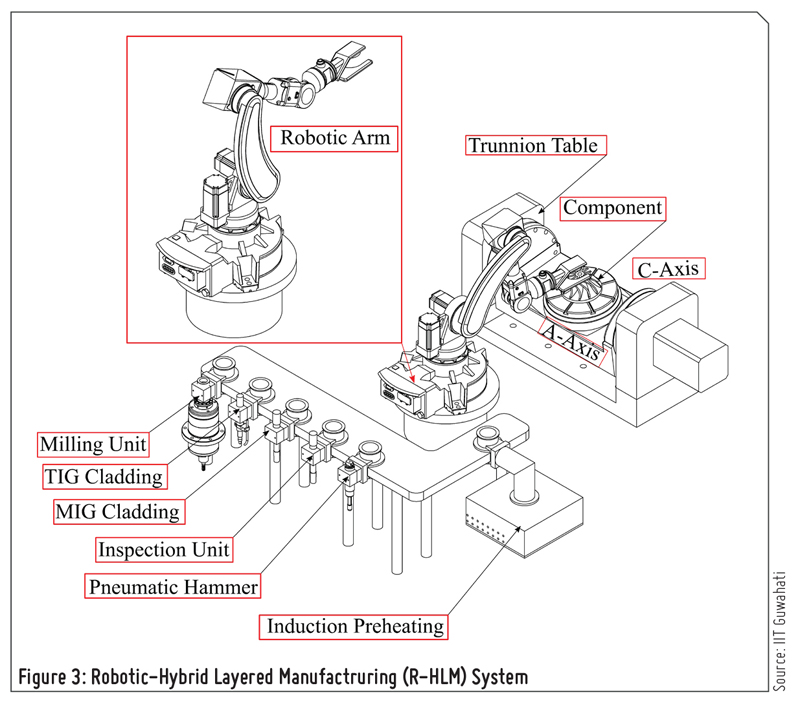 Robotic Arm

Trunnion Table

Component

C-Axis

A-Axis

Milling Unit

TIG Cladding

MIG Cladding

Inspection Unit

Pneumatic Hammer

Induction Preheating

Figure 3: Robotic-Hybrid Layered Manufactruring (R-HLM) System

Source: IIT Guwahati